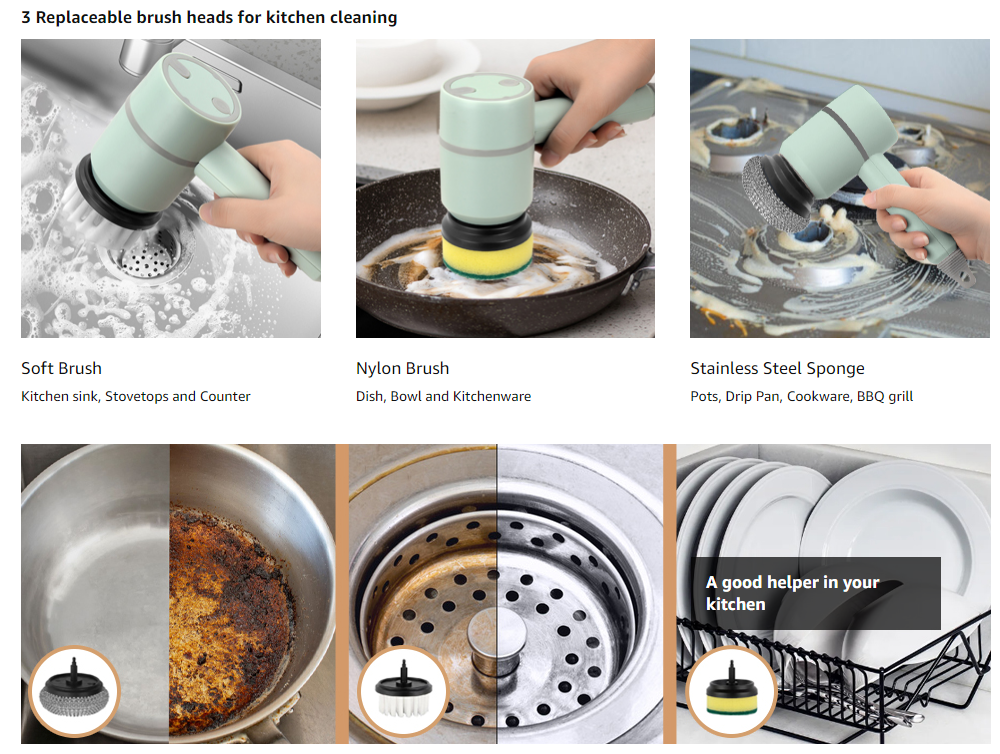 3 Replaceable brush heads for kitchen cleaning

Soft Brush
Kitchen sink, Stovetops and Counter

Nylon Brush
Dish, Bowl and Kitchenware

Stainless Steel Sponge
Pots, Drip Pan, Cookware, BBQ grill

A good helper in your kitchen